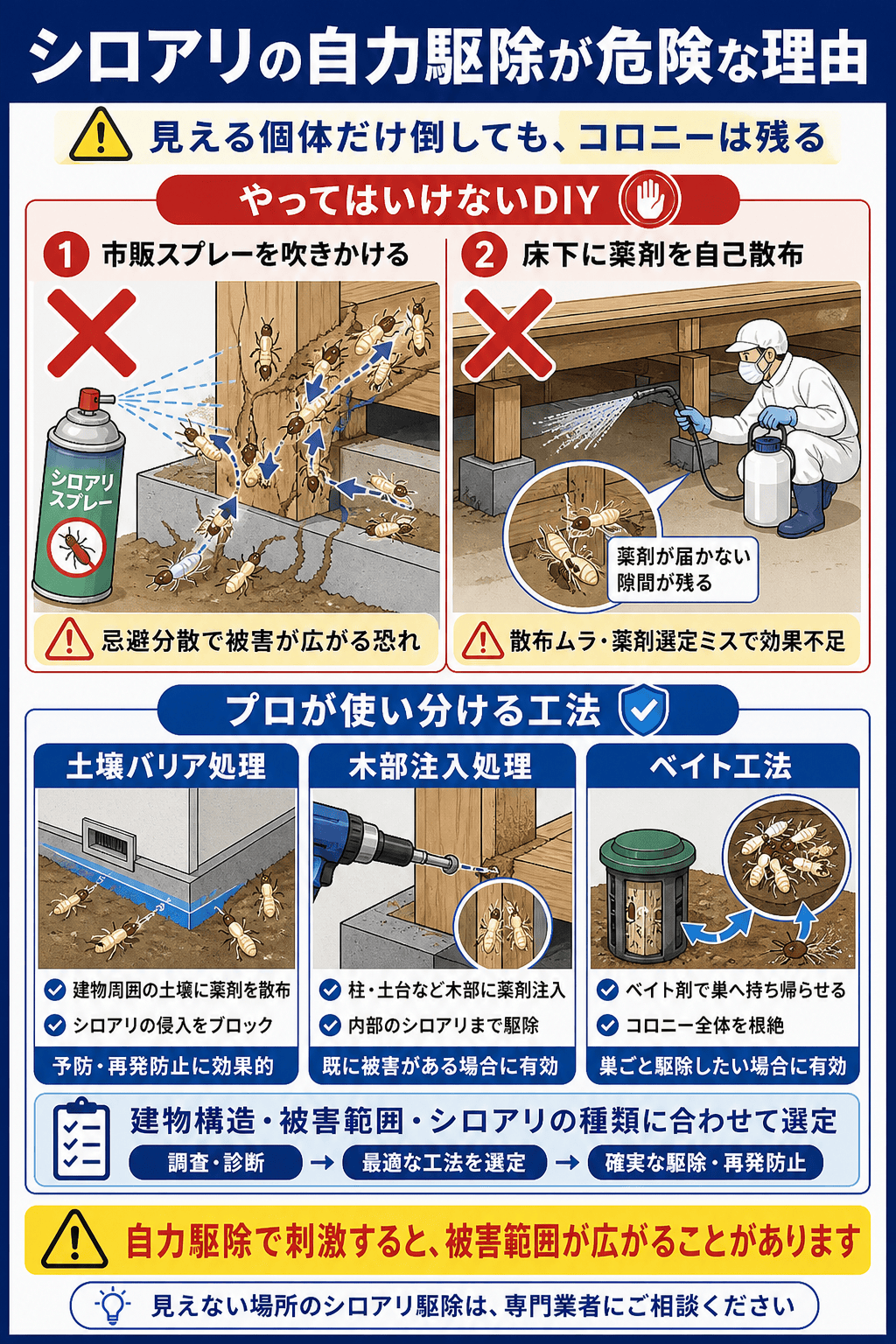 シロアリの自力駆除が危険な理由

見える個体だけ倒しても、コロニーは残る

やってはいけないDIY

1 市販スプレーを吹きかける

シロアリスプレー

忌避分散で被害が広がる恐れ

2 床下に薬剤を自己散布

薬剤が届かない隙間が残る

散布ムラ・薬剤選定ミスで効果不足

プロが使い分ける工法

土壌バリア処理

建物周囲の土壌に薬剤を散布
シロアリの侵入をブロック

予防・再発防止に効果的

木部注入処理

柱・土台など木部に薬剤注入
内部のシロアリまで駆除

既に被害がある場合に有効

ベイト工法

ベイト剤で巣へ持ち帰らせる
コロニー全体を根絶

巣ごと駆除したい場合に有効

建物構造・被害範囲・シロアリの種類に合わせて選定

調査・診断 → 最適な工法を選定 → 確実な駆除・再発防止

自力駆除で刺激すると、被害範囲が広がることがあります

見えない場所のシロアリ駆除は、専門業者にご相談ください